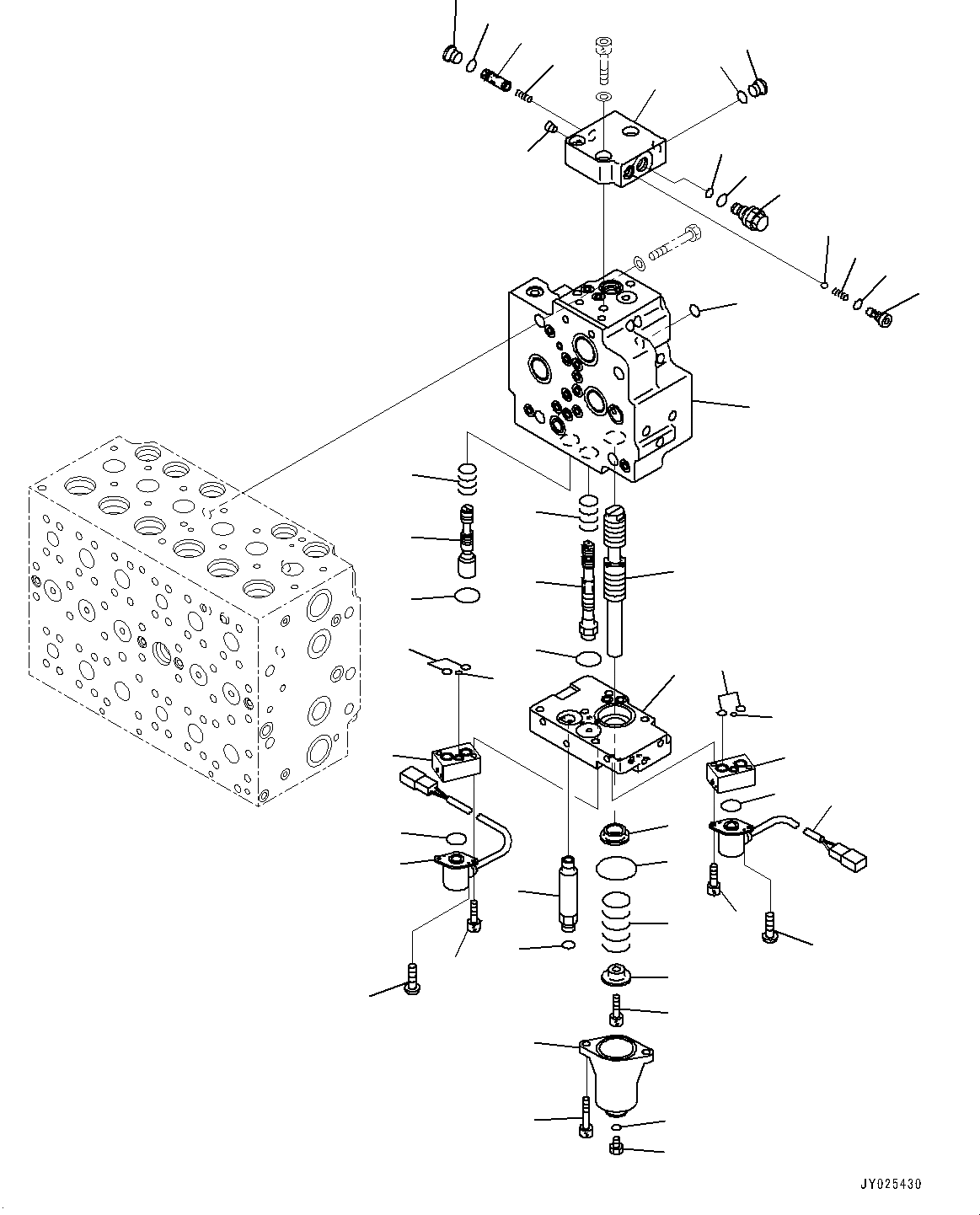 JY025430